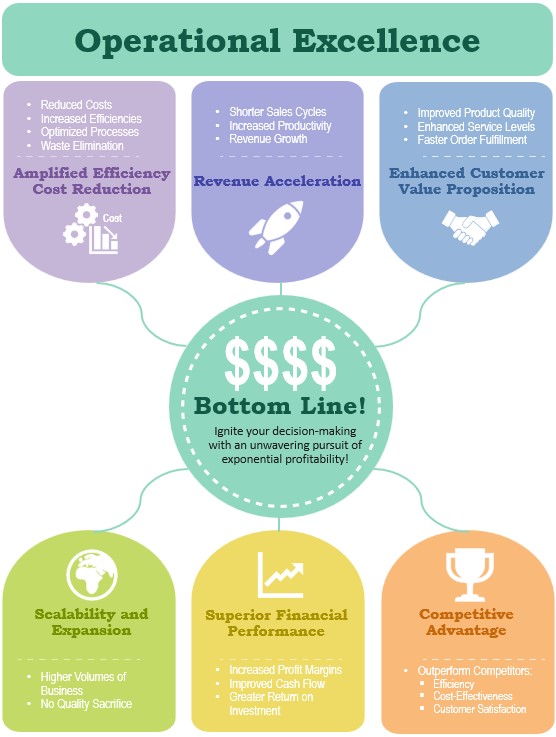 Operational Excellence

- Reduced Costs
- Increased Efficiencies
- Optimized Processes
- Waste Elimination

Amplified Efficiency Cost Reduction

Cost

- Shorter Sales Cycles
- Increased Productivity
- Revenue Growth

Revenue Acceleration

- Improved Product Quality
- Enhanced Service Levels
- Faster Order Fulfillment

Enhanced Customer Value Proposition

$$$$

Bottom Line!

Ignite your decision-making with an unwavering pursuit of exponential profitability!

Scalability and Expansion

- Higher Volumes of Business
- No Quality Sacrifice

Superior Financial Performance

- Increased Profit Margins
- Improved Cash Flow
- Greater Return on Investment

Competitive Advantage

- Outperform Competitors:
  - Efficiency
  - Cost-Effectiveness
  - Customer Satisfaction