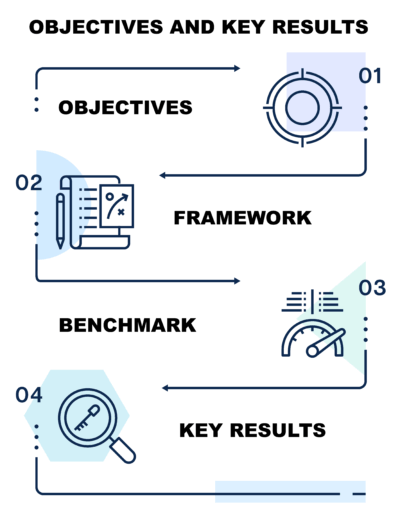 OBJECTIVES AND KEY RESULTS

01

OBJECTIVES

02

FRAMEWORK

03

BENCHMARK

04

KEY RESULTS