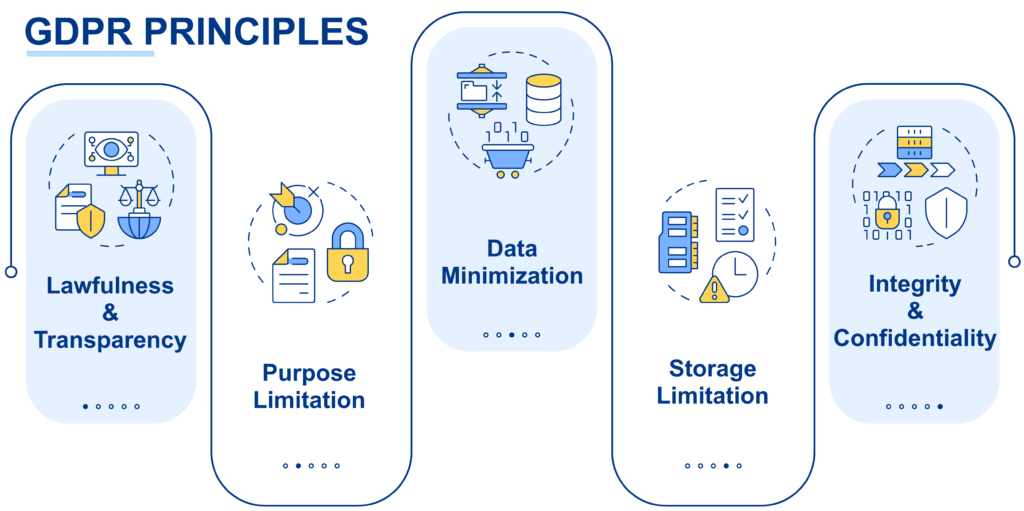 GDPR PRINCIPLES

Lawfulness & Transparency

Purpose Limitation

Data Minimization

Storage Limitation

Integrity & Confidentiality